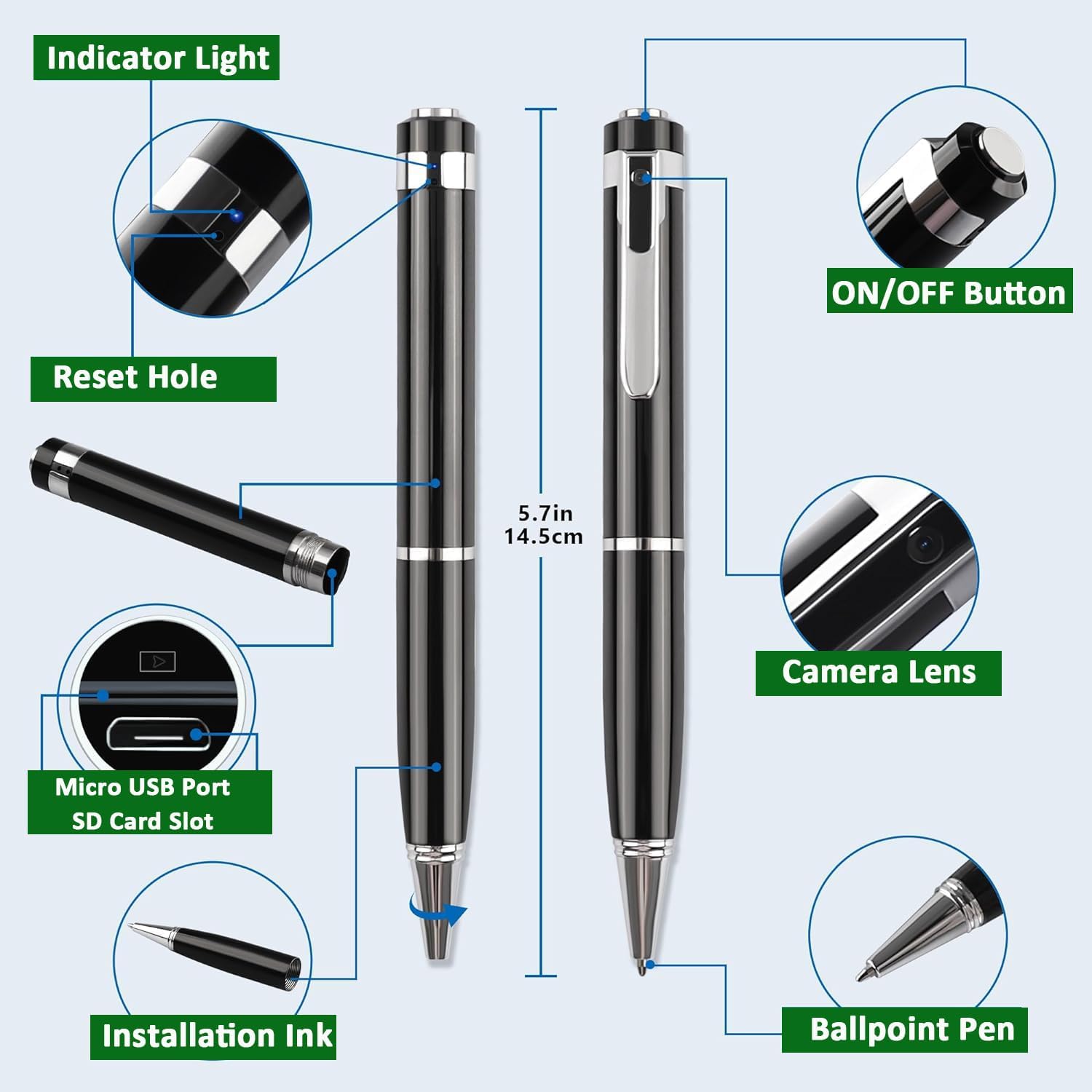 Indicator Light

Reset Hole

Micro USB Port
SD Card Slot

Installation Ink

5.7in
14.5cm

ON/OFF Button

Camera Lens

Ballpoint Pen